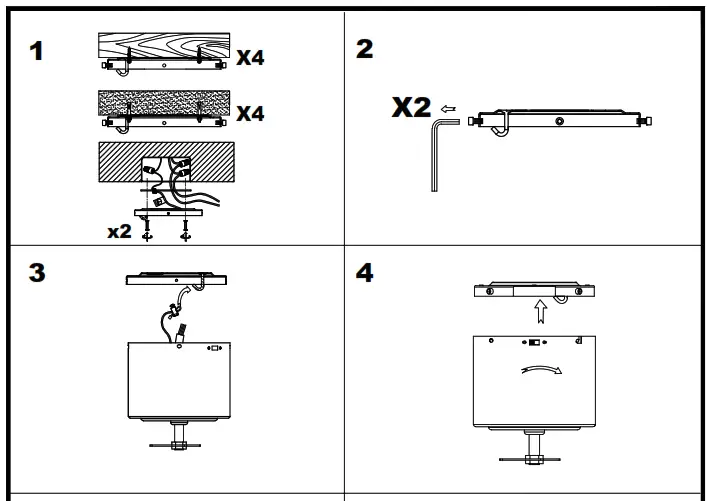 1

X4

X4

x2

2

X2

3

4