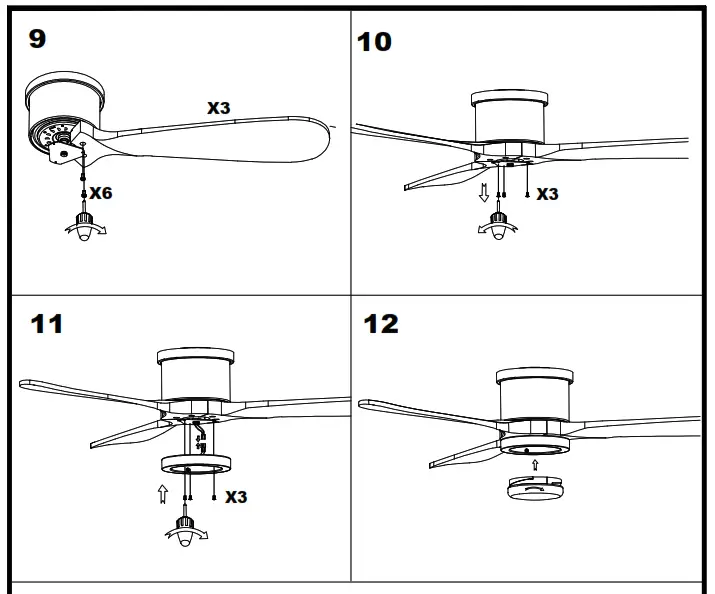 9

X3

X6

10

X3

11

X3

12