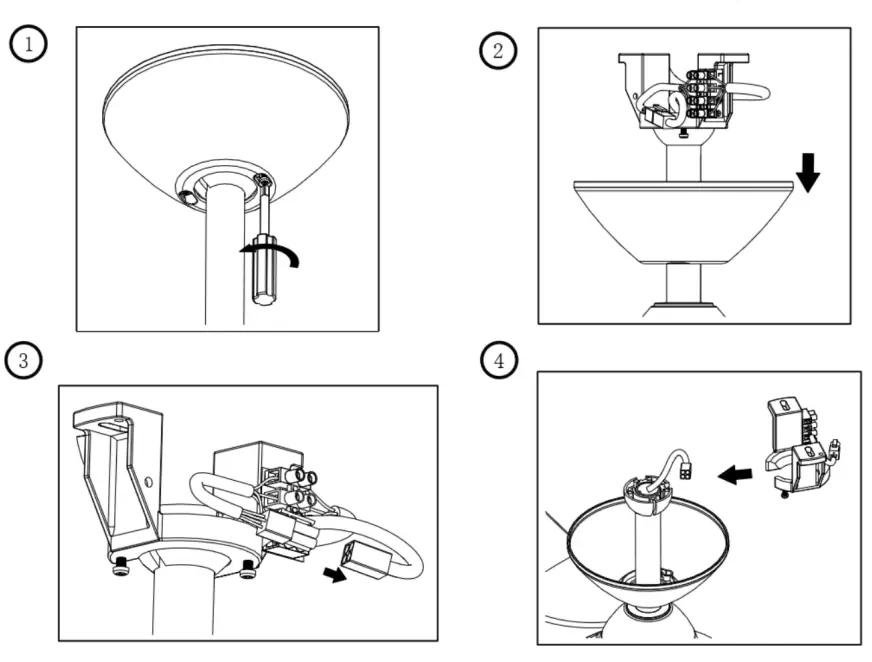 1

2

3

4