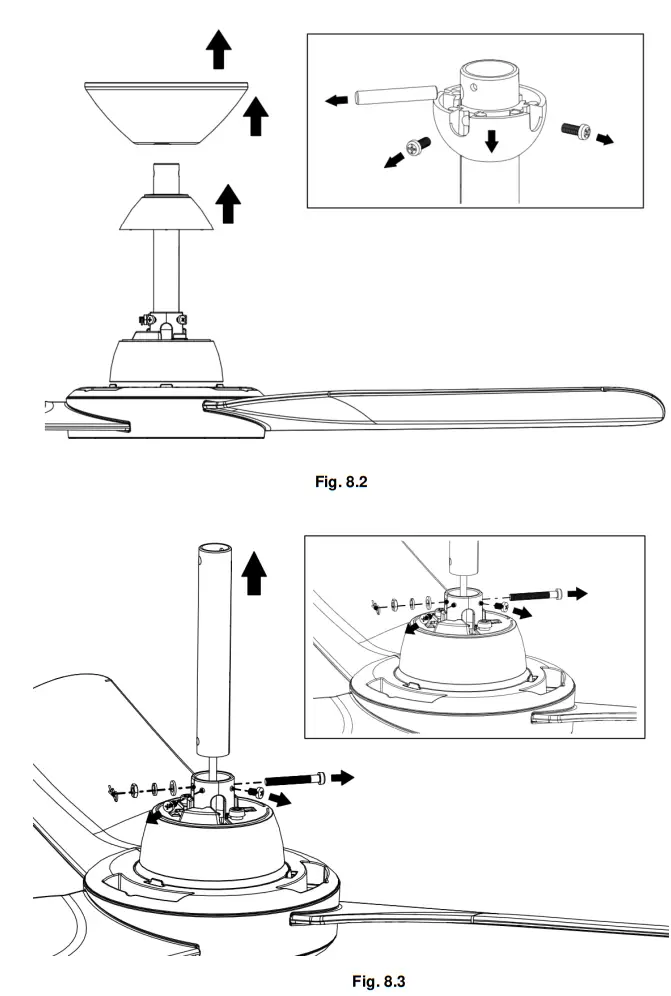 Fig. 8.2

Fig. 8.3