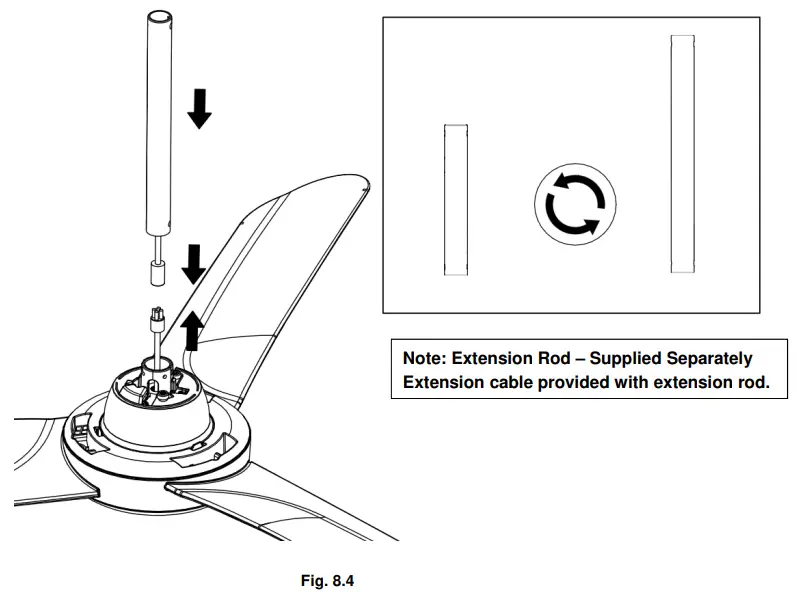 Note: Extension Rod – Supplied Separately
Extension cable provided with extension rod.

Fig. 8.4