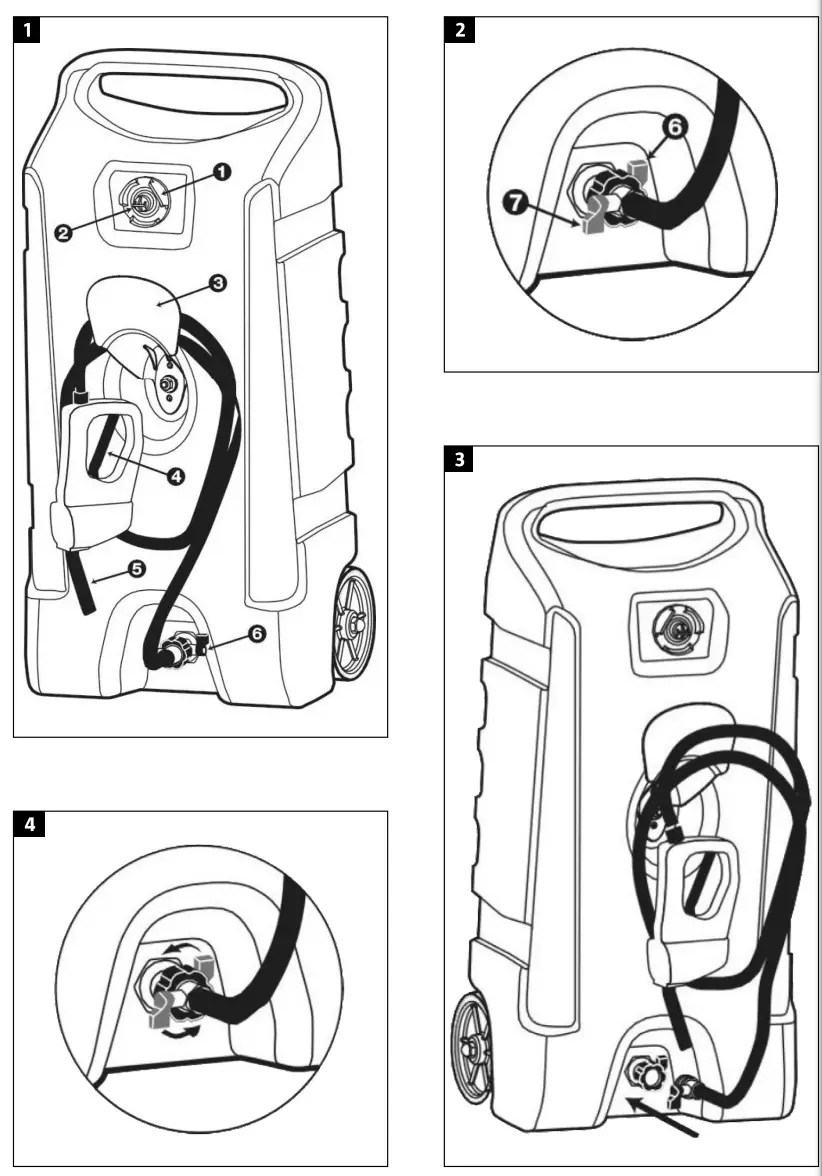 1
1
2
3
4
5
6

2
6
7

3

4