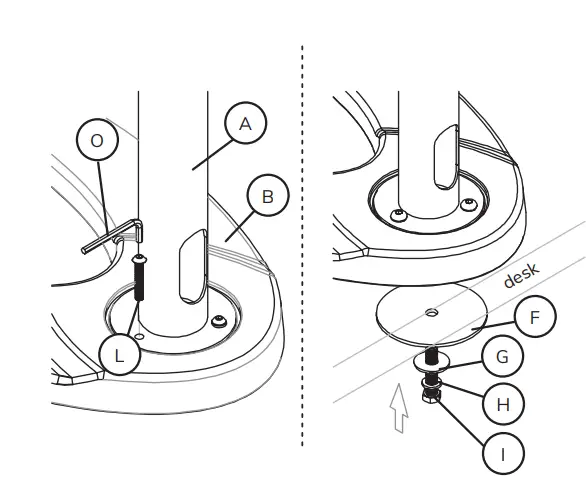 O
A
B
L
desk
F
G
H
I