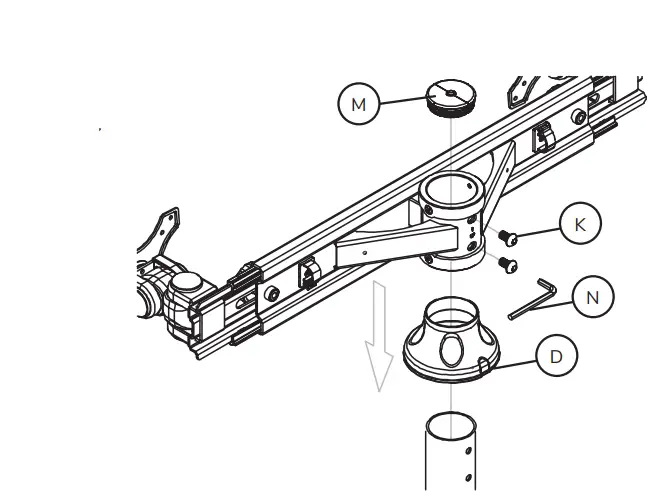 M
K
N
D