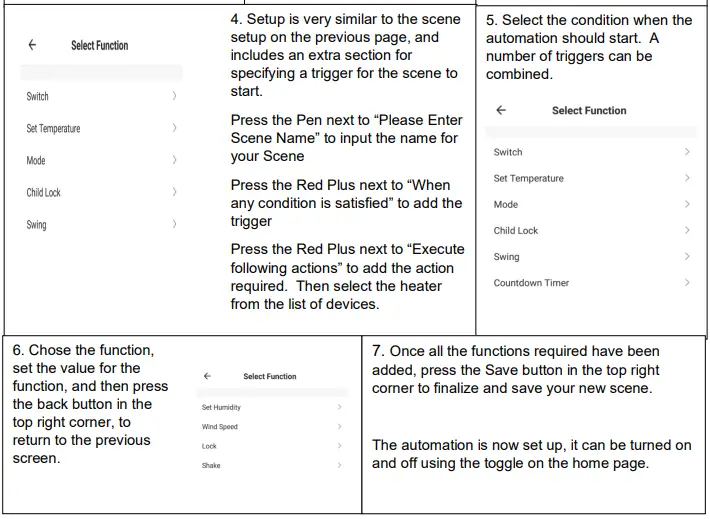 ← Select Function

Switch >

Set Temperature >

Mode >

Child Lock >

Swing >

4. Setup is very similar to the scene setup on the previous page, and includes an extra section for specifying a trigger for the scene to start.

Press the Pen next to “Please Enter Scene Name” to input the name for your Scene

Press the Red Plus next to “When any condition is satisfied” to add the trigger

Press the Red Plus next to “Execute following actions” to add the action required. Then select the heater from the list of devices.

5. Select the condition when the automation should start. A number of triggers can be combined.

← Select Function

Switch >

Set Temperature >

Mode >

Child Lock >

Swing >

Countdown Timer >

6. Chose the function, set the value for the function, and then press the back button in the top right corner, to return to the previous screen.

← Select Function

Set Humidity >

Wind Speed >

Lock >

Shake >

7. Once all the functions required have been added, press the Save button in the top right corner to finalize and save your new scene.

The automation is now set up, it can be turned on and off using the toggle on the home page.