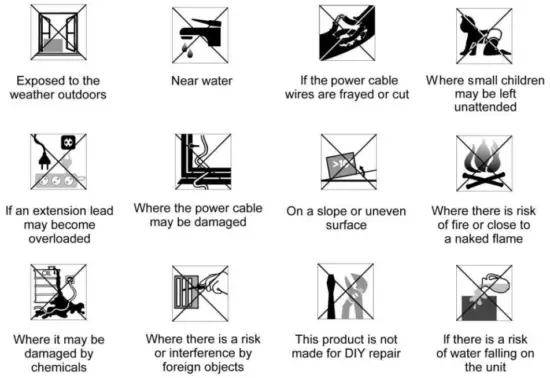 Exposed to the weather outdoors

Near water

If the power cable wires are frayed or cut

Where small children may be left unattended

If an extension lead may become overloaded

Where the power cable may be damaged

>1°

On a slope or uneven surface

Where there is risk of fire or close to a naked flame

OIL

Where it may be damaged by chemicals

Where there is a risk or interference by foreign objects

This product is not made for DIY repair

If there is a risk of water falling on the unit