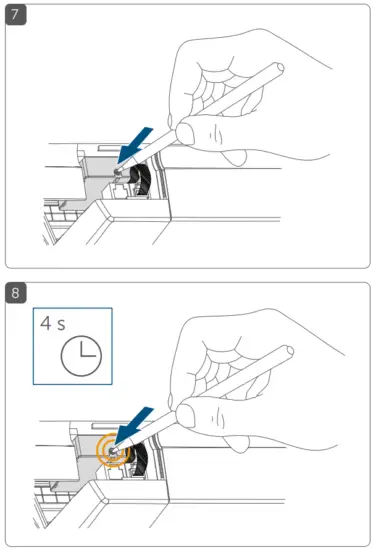 7

8

4 s