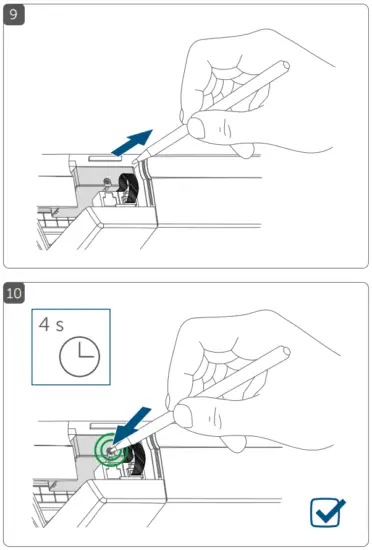 9

10

4 s