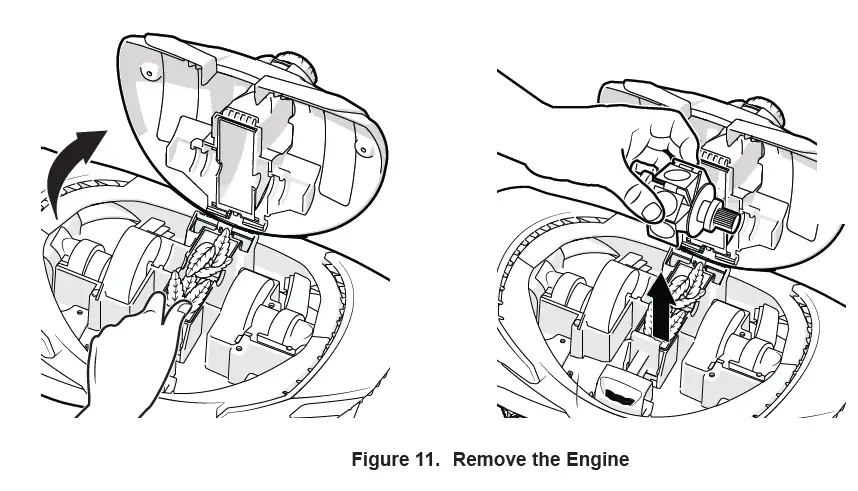 Figure 11. Remove the Engine