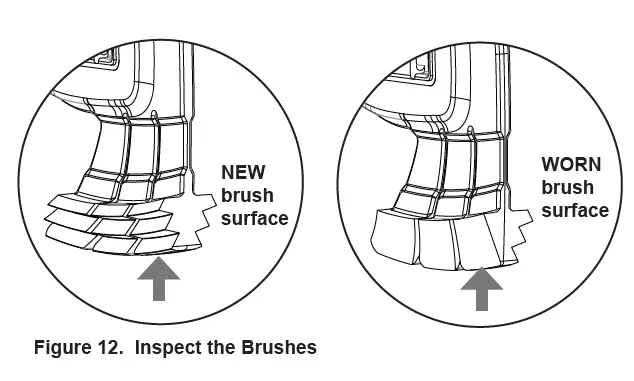 NEW brush surface

WORN brush surface

Figure 12. Inspect the Brushes