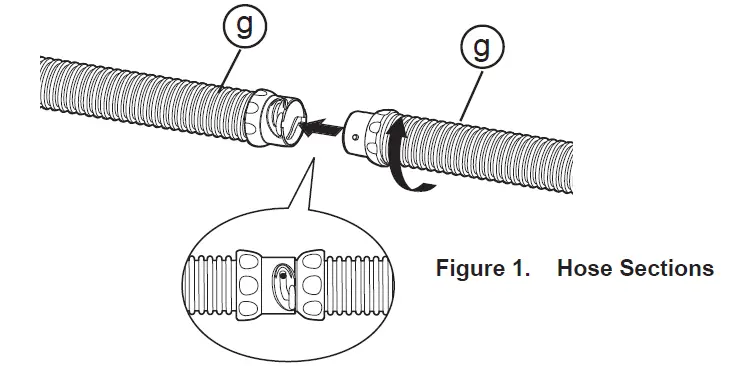 g

g

Figure 1. Hose Sections