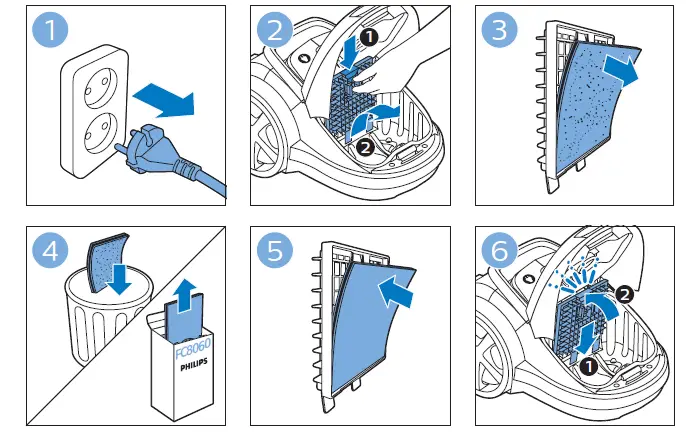 1

2
1
2

3

4
FC8060
PHILIPS

5

6
2
1