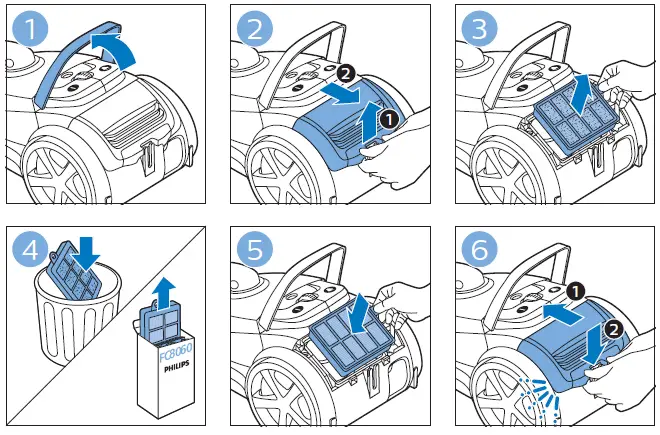 1

2

2

1

3

4

FC8060

PHILIPS

5

6

1

2