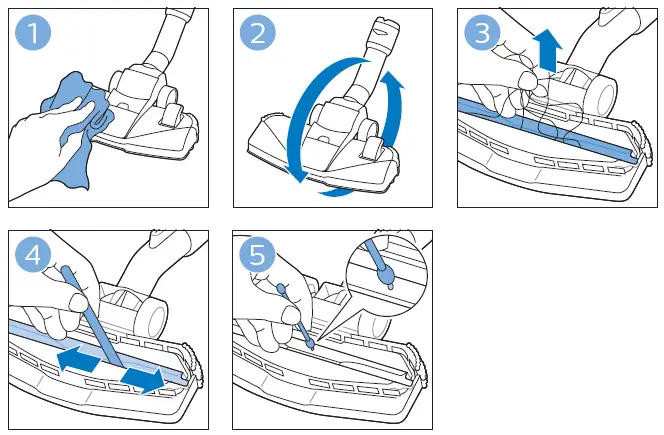 1

2

3

4

5