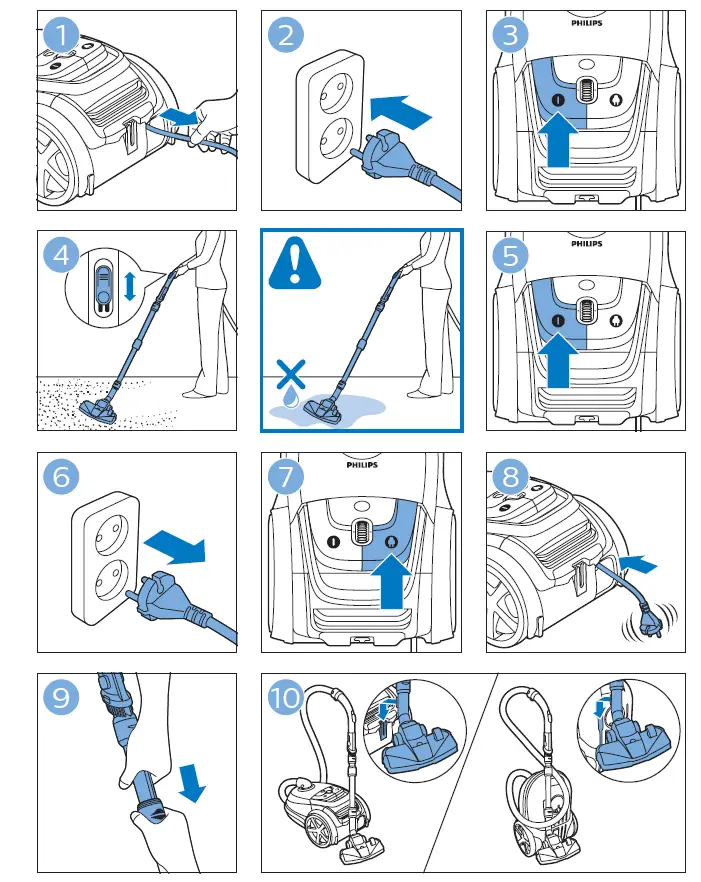 1

2

3

PHILIPS

4

5

PHILIPS

6

7

PHILIPS

8

9

10