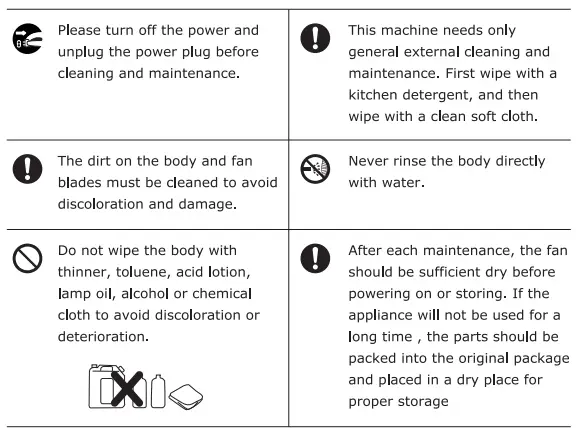 | | |
|---|---|
| Please turn off the power and unplug the power plug before cleaning and maintenance. | This machine needs only general external cleaning and maintenance. First wipe with a kitchen detergent, and then wipe with a clean soft cloth. |
| The dirt on the body and fan blades must be cleaned to avoid discoloration and damage. | Never rinse the body directly with water. |
| Do not wipe the body with thinner, toluene, acid lotion, lamp oil, alcohol or chemical cloth to avoid discoloration or deterioration. | After each maintenance, the fan should be sufficient dry before powering on or storing. If the appliance will not be used for a long time , the parts should be packed into the original package and placed in a dry place for proper storage |