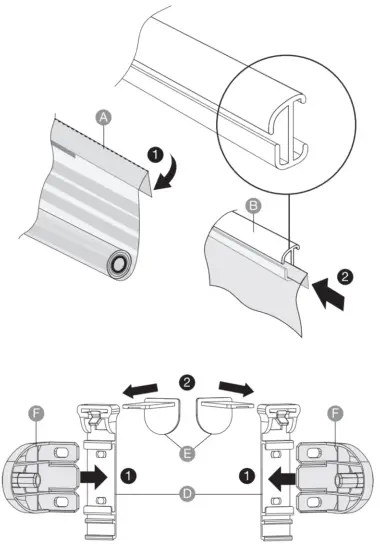 A
1
B
2
2
F
F
E
1
1
D