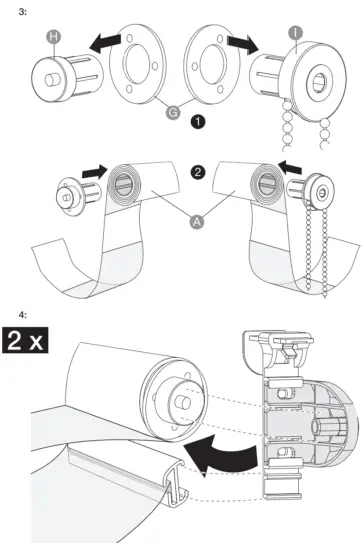 3:

H

I

G

1

2

A

4:

2 x