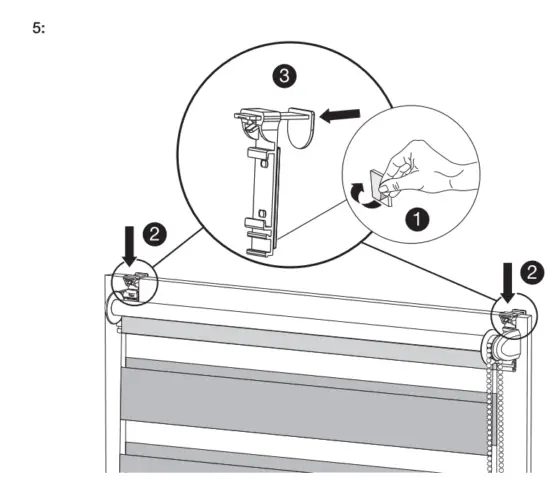 5:

3

1

2

2