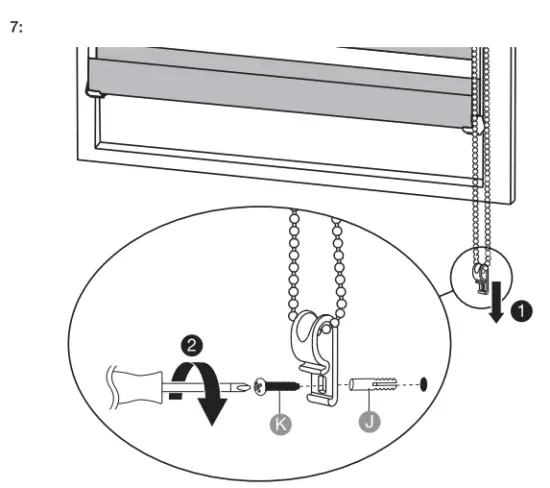 7:

1

2

K

J