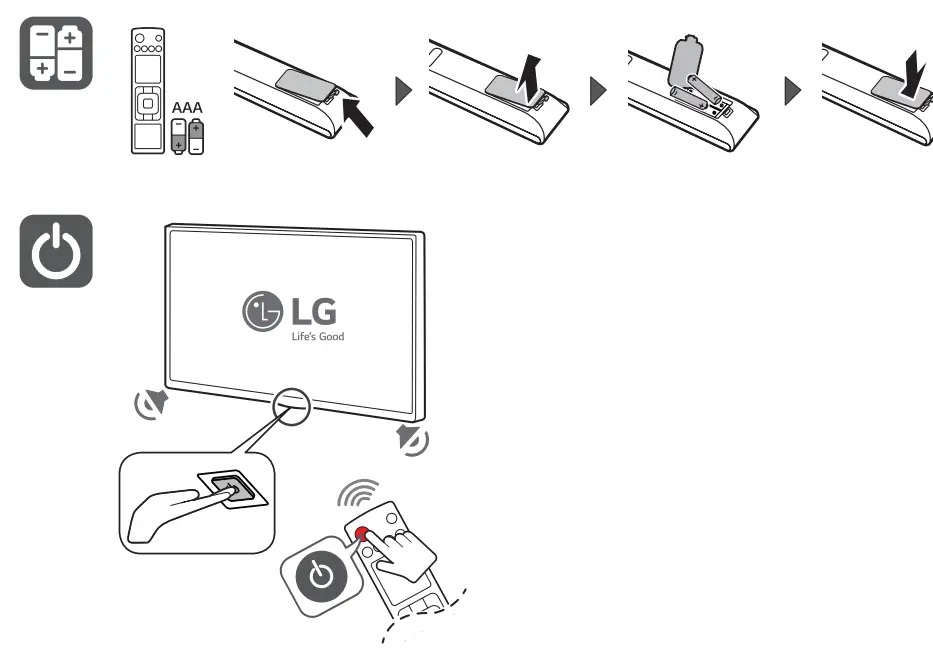 AAA

LG
Life's Good