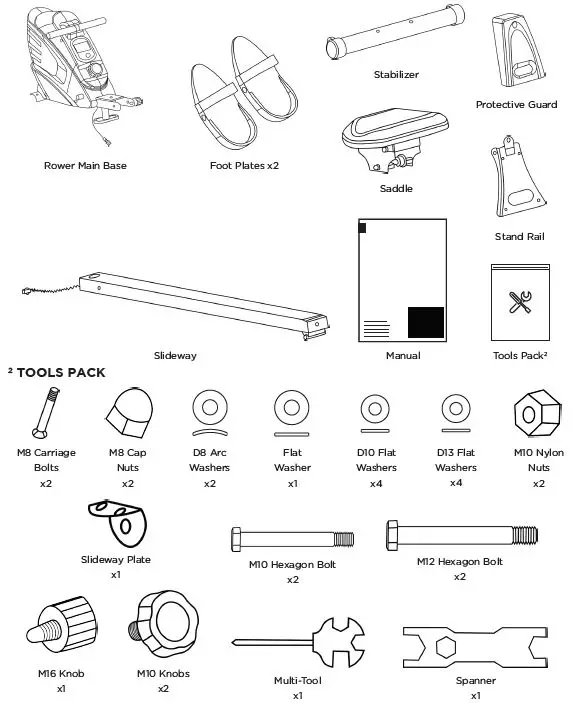 Rower Main Base

Foot Plates x2

Stabilizer

Protective Guard

Saddle

Stand Rail

Slideway

Manual

Tools Pack²

² TOOLS PACK

M8 Carriage Bolts x2

M8 Cap Nuts x2

D8 Arc Washers x2

Flat Washer x1

D10 Flat Washers x4

D13 Flat Washers x4

M10 Nylon Nuts x2

Slideway Plate x1

M10 Hexagon Bolt x2

M12 Hexagon Bolt x2

M16 Knob x1

M10 Knobs x2

Multi-Tool x1

Spanner x1