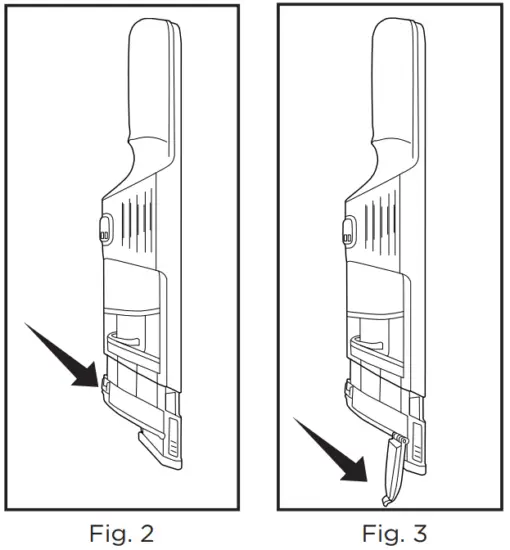 Fig. 2

Fig. 3