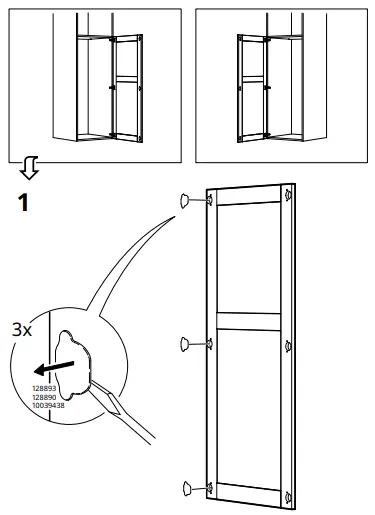 1

3x

128893
128890
10039438