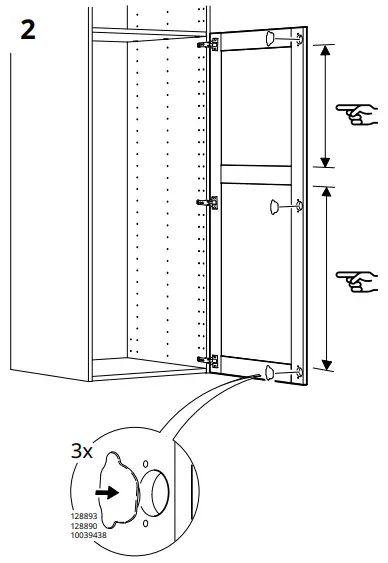 2

3x

128893
128890
10039438