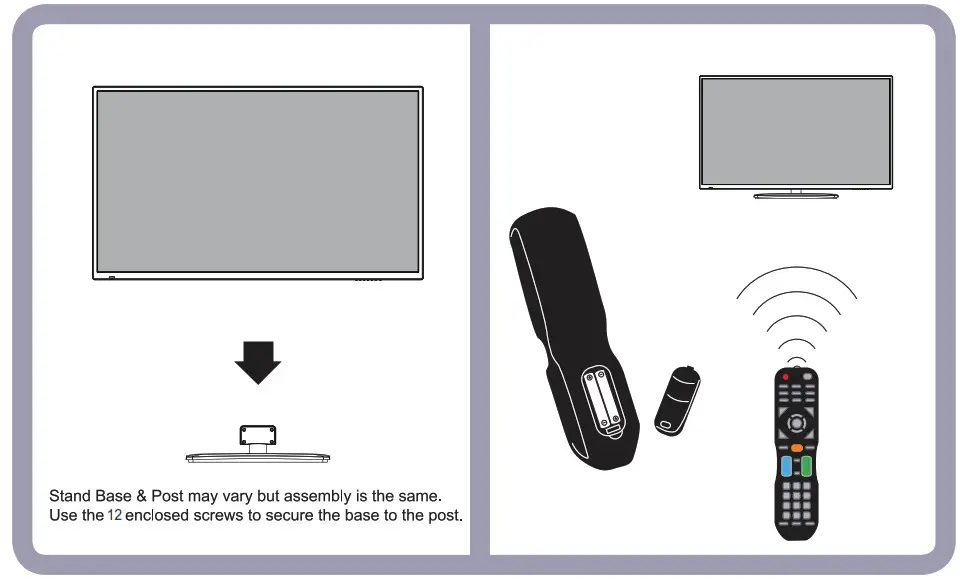 Stand Base & Post may vary but assembly is the same.
Use the 12 enclosed screws to secure the base to the post.