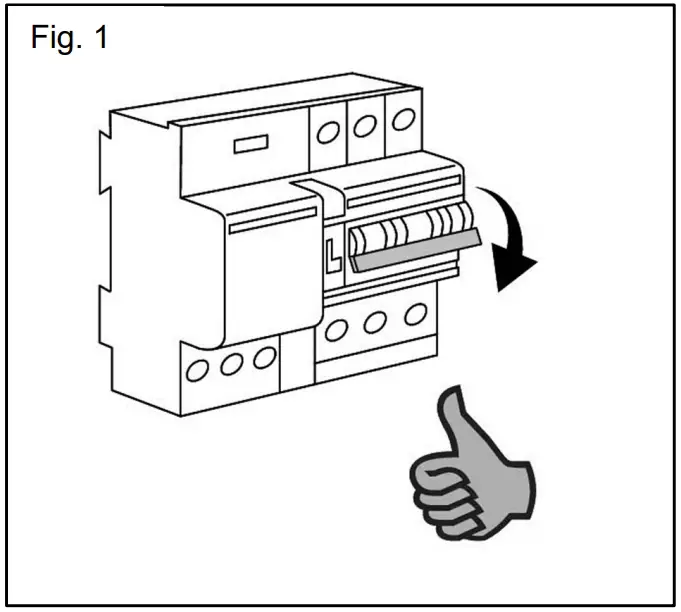 Fig. 1