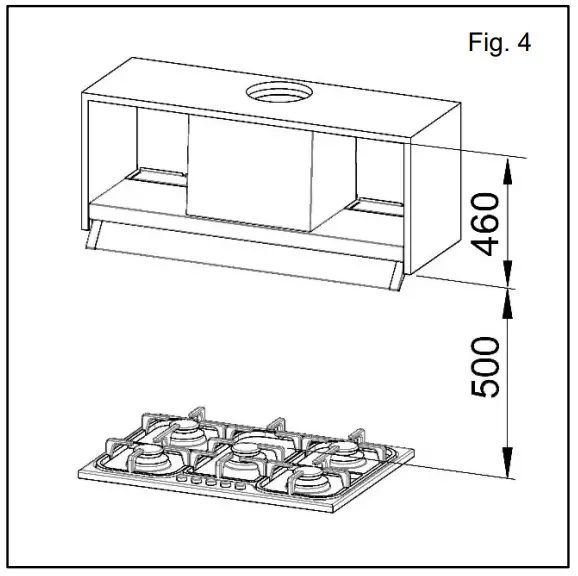 Fig. 4

460

500