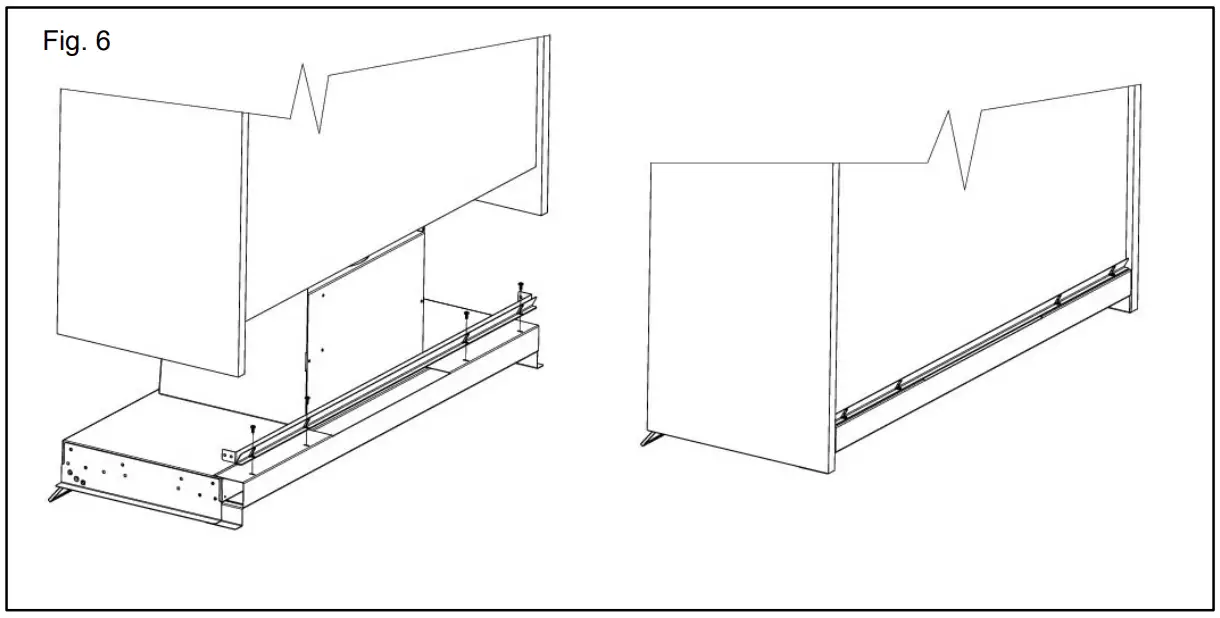 Fig. 6