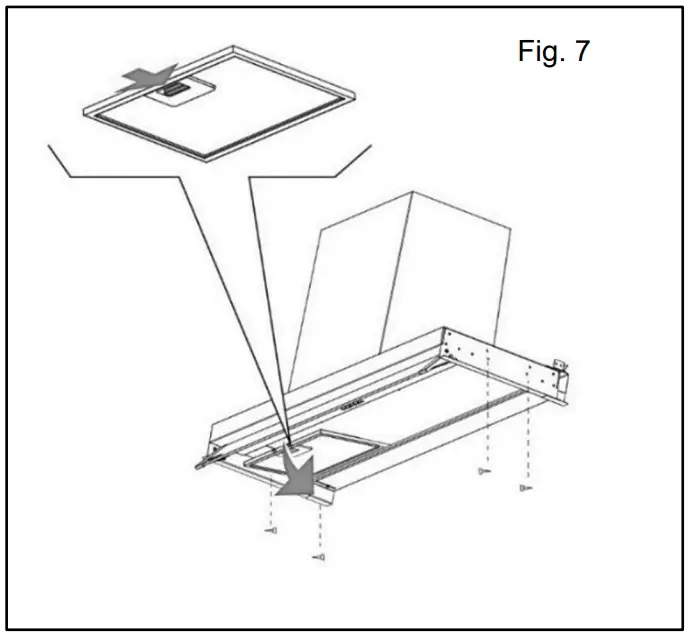 Fig. 7