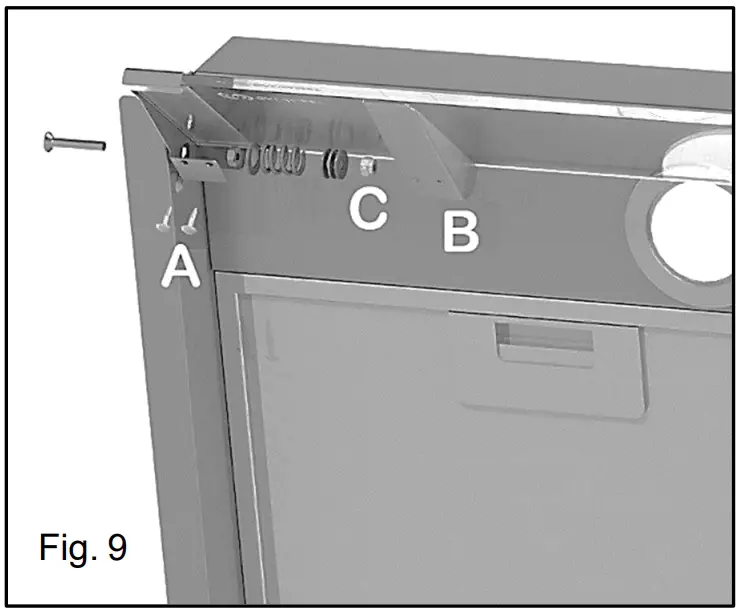 C
B
A
Fig. 9