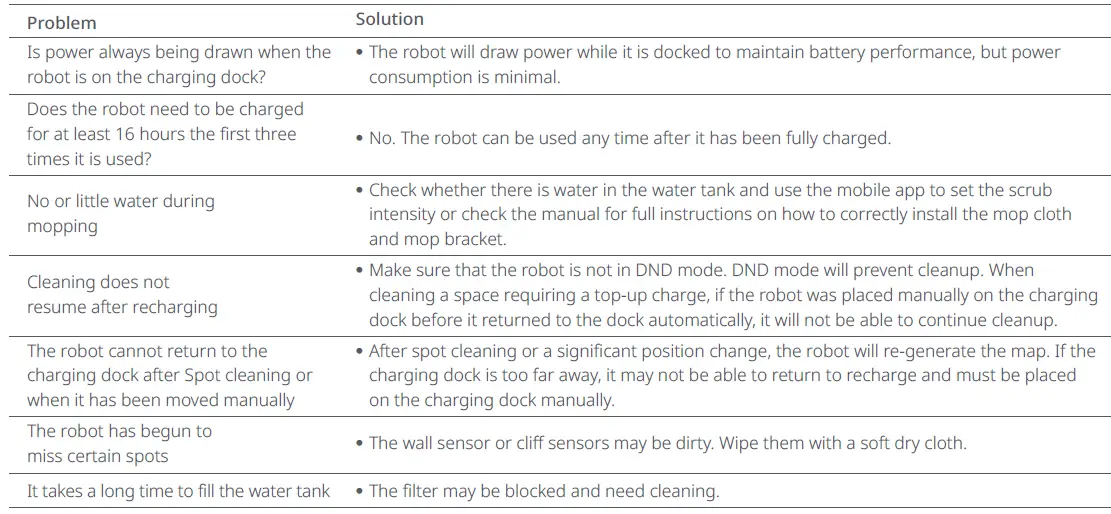 | Problem | Solution |
|---|---|
| Is power always being drawn when the robot is on the charging dock? | • The robot will draw power while it is docked to maintain battery performance, but power consumption is minimal. |
| Does the robot need to be charged for at least 16 hours the first three times it is used? | • No. The robot can be used any time after it has been fully charged. |
| No or little water during mopping | • Check whether there is water in the water tank and use the mobile app to set the scrub intensity or check the manual for full instructions on how to correctly install the mop cloth and mop bracket. |
| Cleaning does not resume after recharging | • Make sure that the robot is not in DND mode. DND mode will prevent cleanup. When cleaning a space requiring a top-up charge, if the robot was placed manually on the charging dock before it returned to the dock automatically, it will not be able to continue cleanup. |
| The robot cannot return to the charging dock after Spot cleaning or when it has been moved manually | • After spot cleaning or a significant position change, the robot will re-generate the map. If the charging dock is too far away, it may not be able to return to recharge and must be placed on the charging dock manually. |
| The robot has begun to miss certain spots | • The wall sensor or cliff sensors may be dirty. Wipe them with a soft dry cloth. |
| It takes a long time to fill the water tank | • The filter may be blocked and need cleaning. |