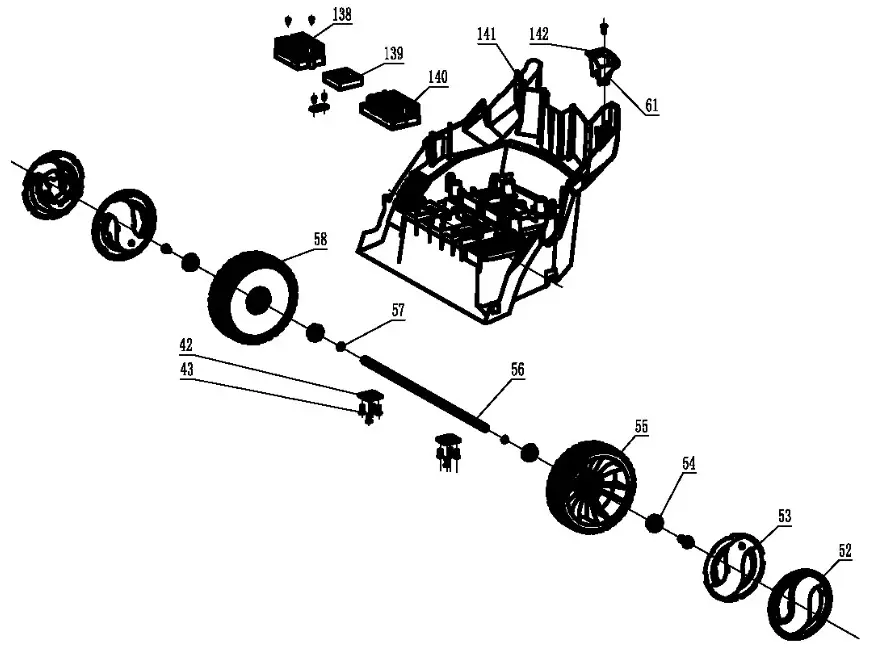 138
139
140
141
142
61
58
57
42
43
56
55
54
53
52