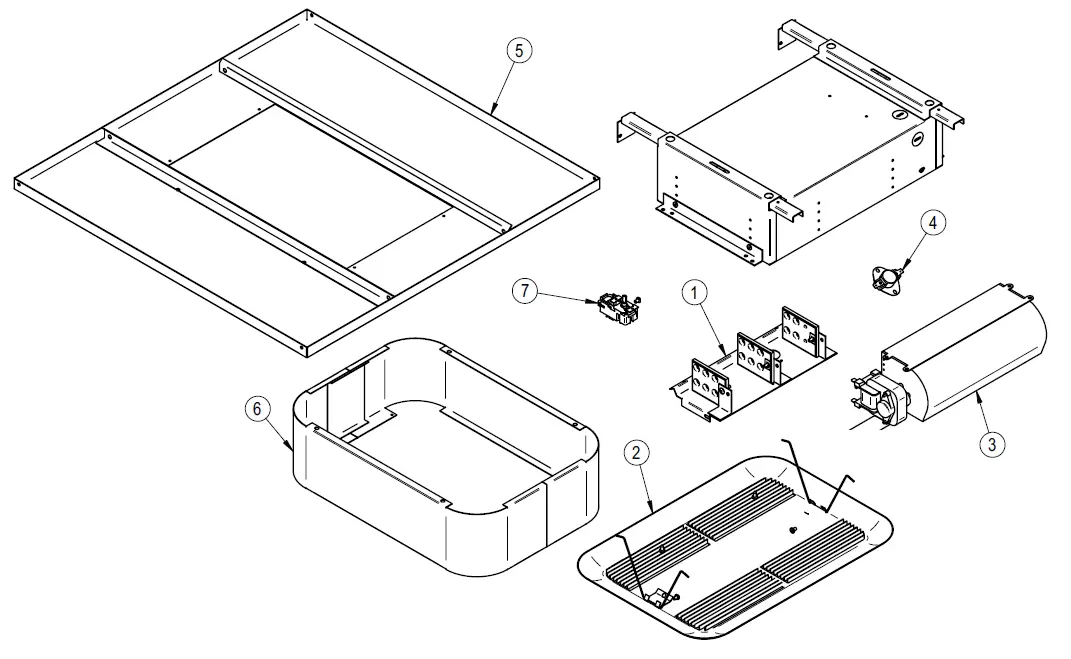 5
4
7
1
6
3
2