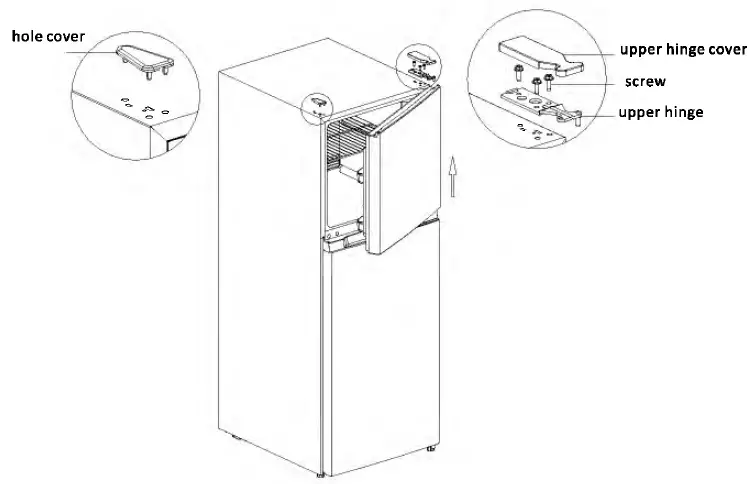 hole cover

upper hinge cover

screw

upper hinge