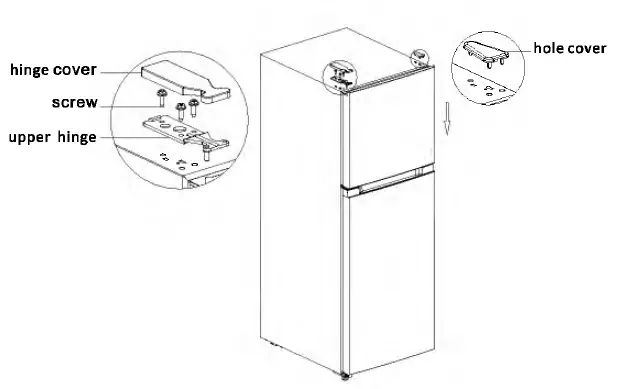 hinge cover
screw
upper hinge
hole cover