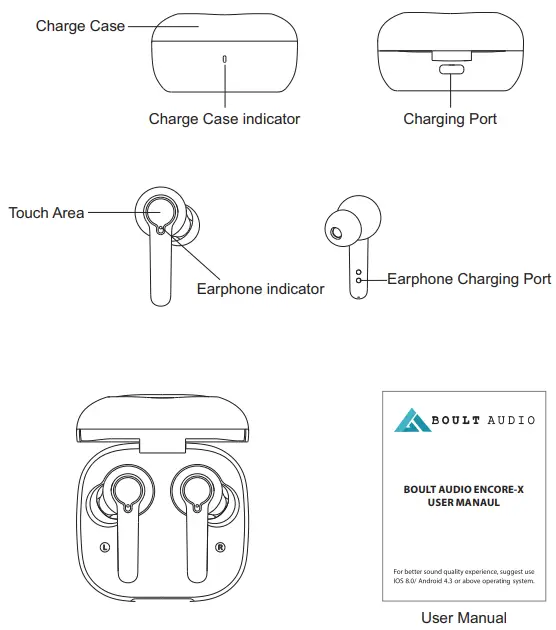 Charge Case

Charge Case indicator

Charging Port

Touch Area

Earphone indicator

Earphone Charging Port

L

R

BOULT AUDIO

BOULT AUDIO ENCORE-X
USER MANAUL

For better sound quality experience, suggest use IOS 8.0/ Android 4.3 or above operating system.

User Manual