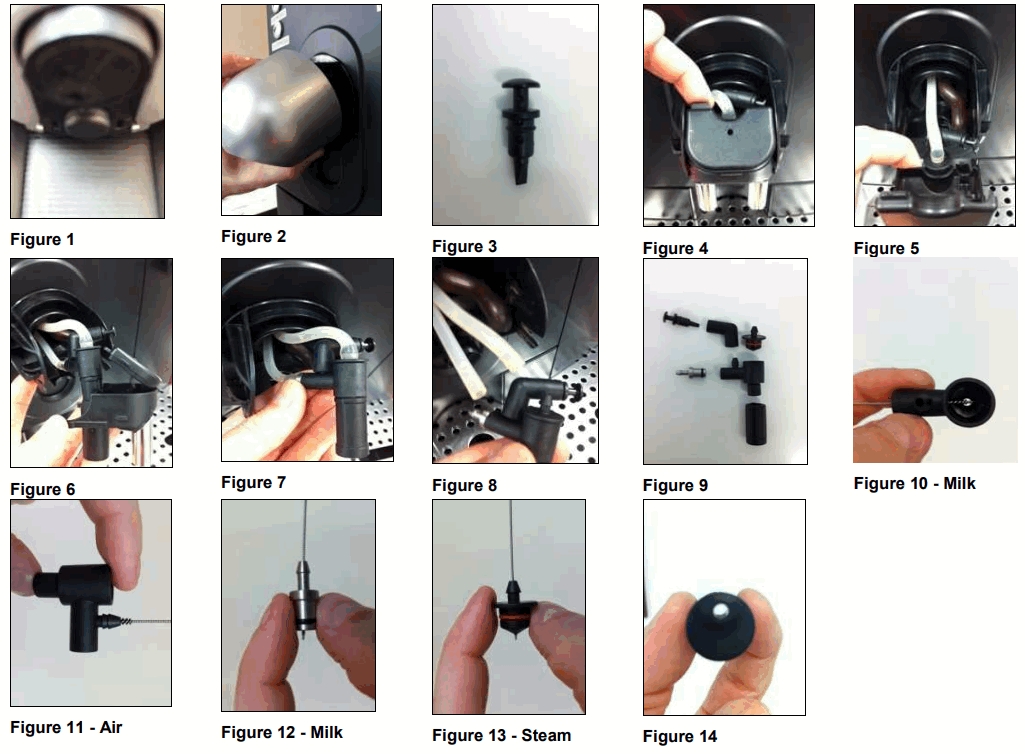 Figure 1
Figure 2
Figure 3
Figure 4
Figure 5
Figure 6
Figure 7
Figure 8
Figure 9
Figure 10 - Milk
Figure 11 - Air
Figure 12 - Milk
Figure 13 - Steam
Figure 14