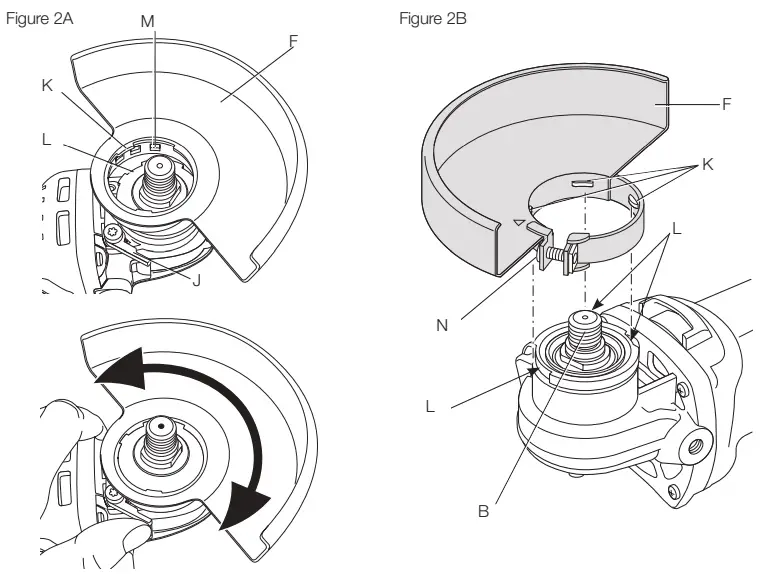 Figure 2A

M
F
K
L
J

Figure 2B

F
K
L
N
L
B