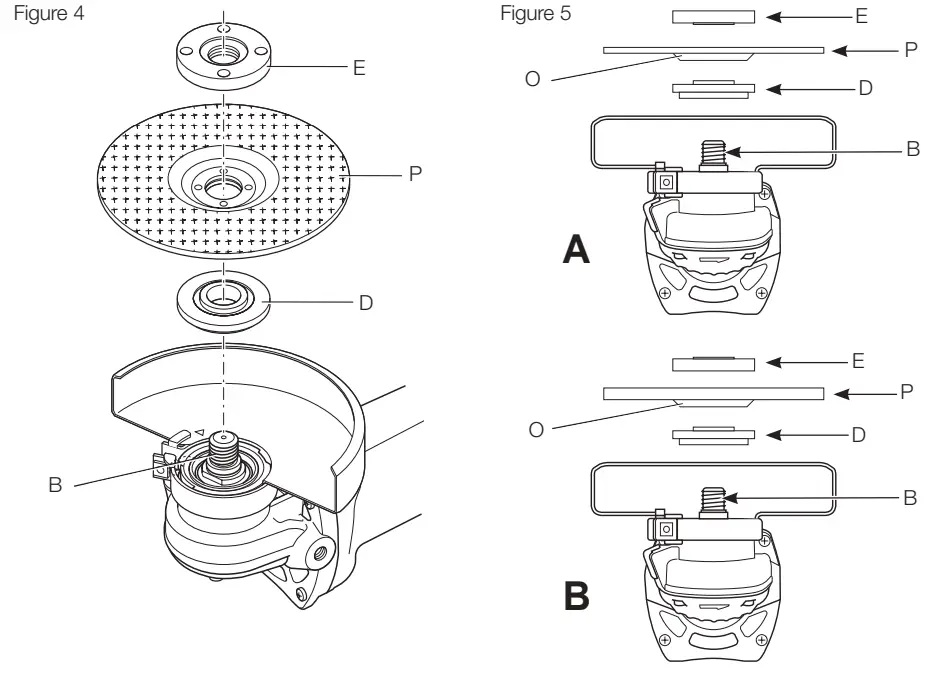 Figure 4

E

P

D

B

Figure 5

E

P

O

D

B

A

E

P

O

D

B

B