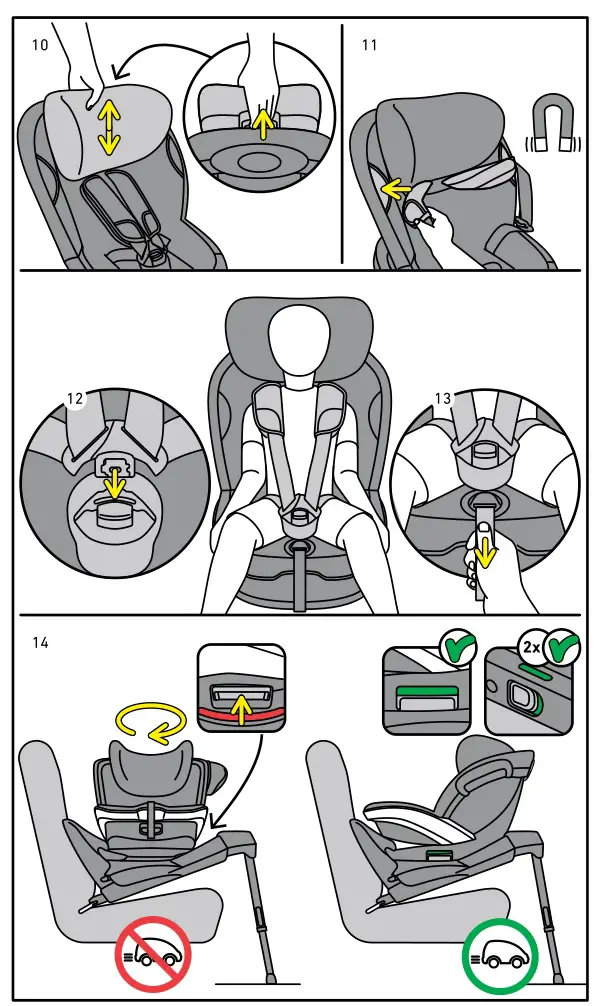 10

11

12

13

14

2x