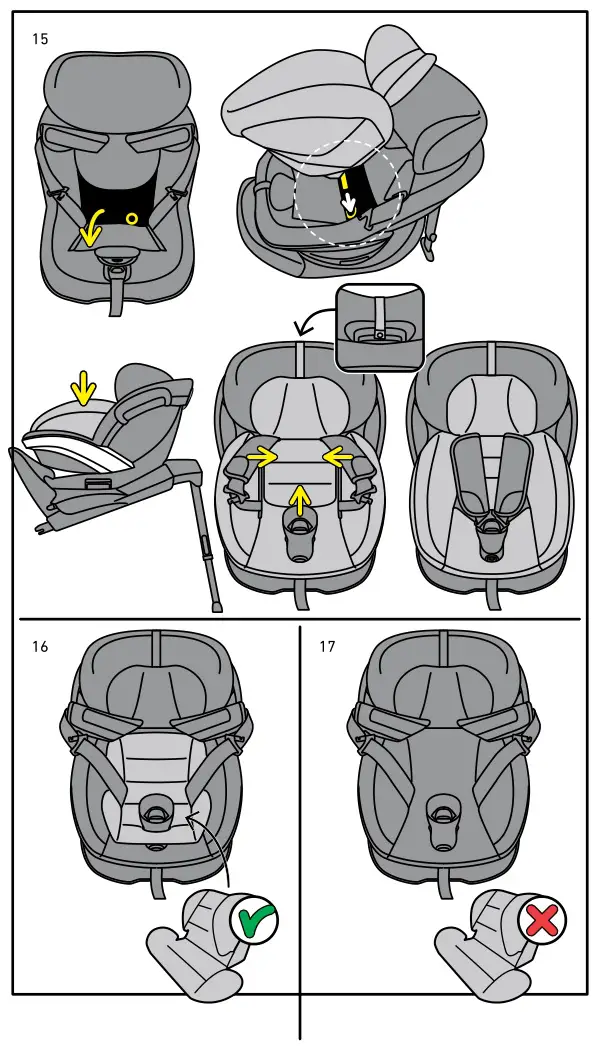 15

16

17