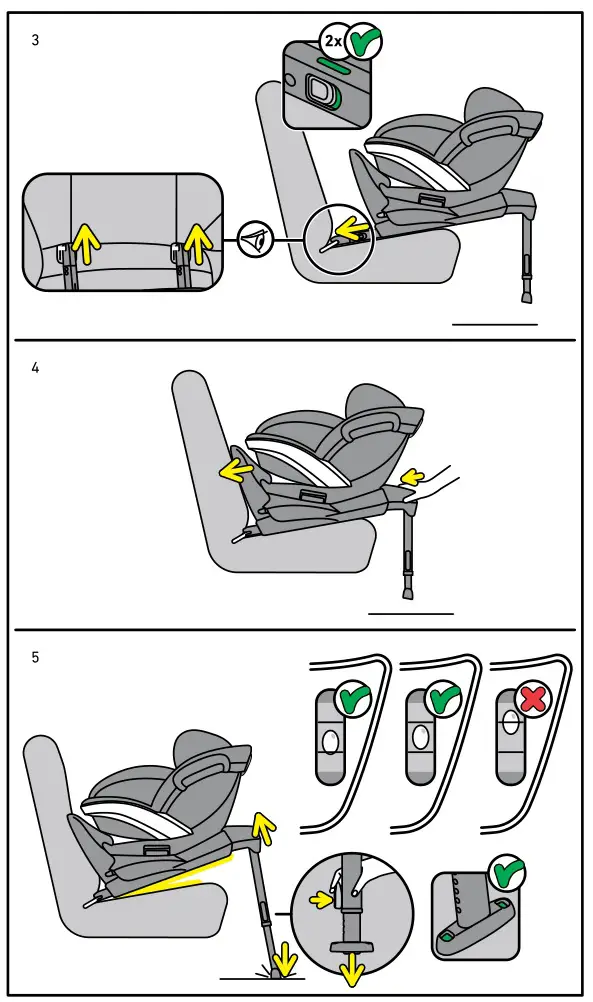 3

2x

4

5