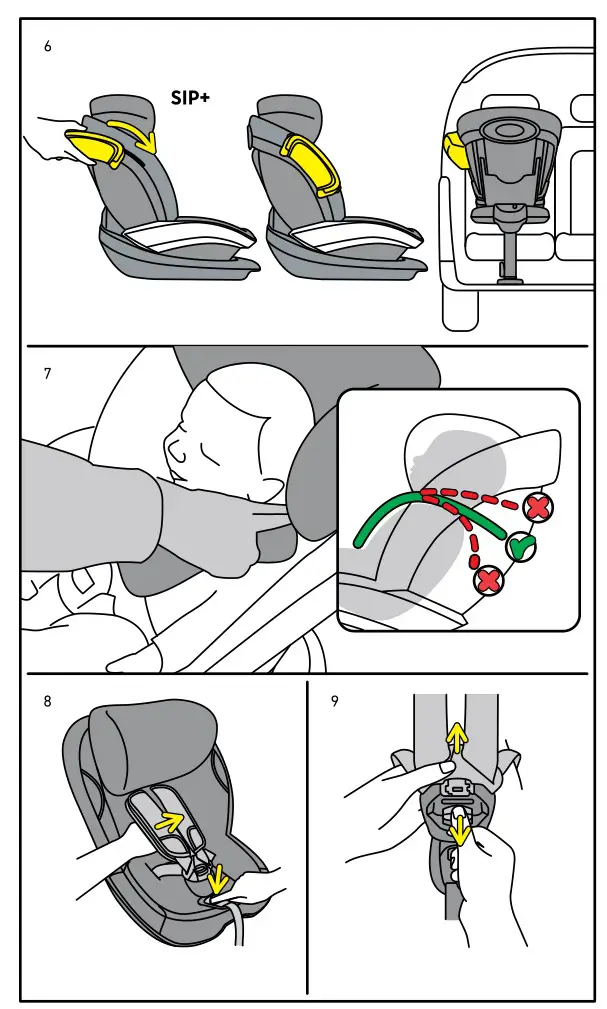 6

SIP+

7

8

9