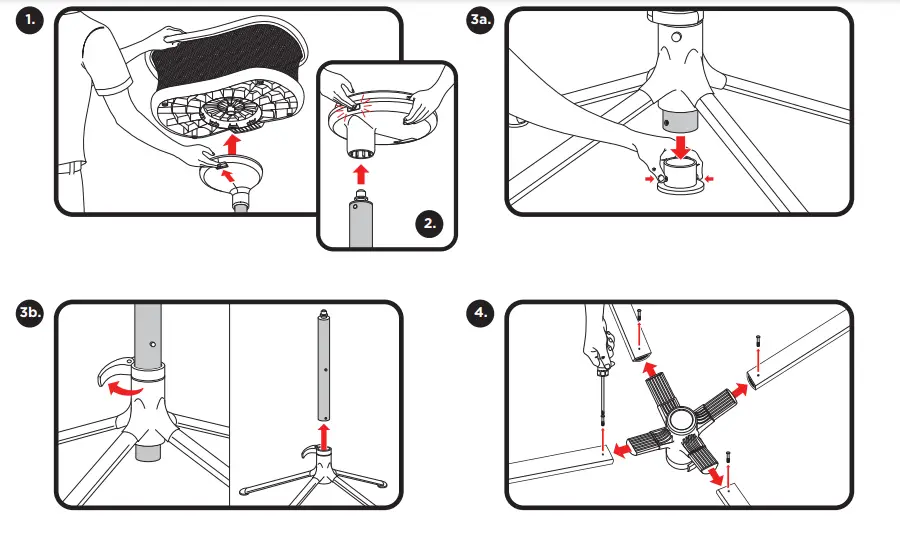 1.

2.

3a.

3b.

4.