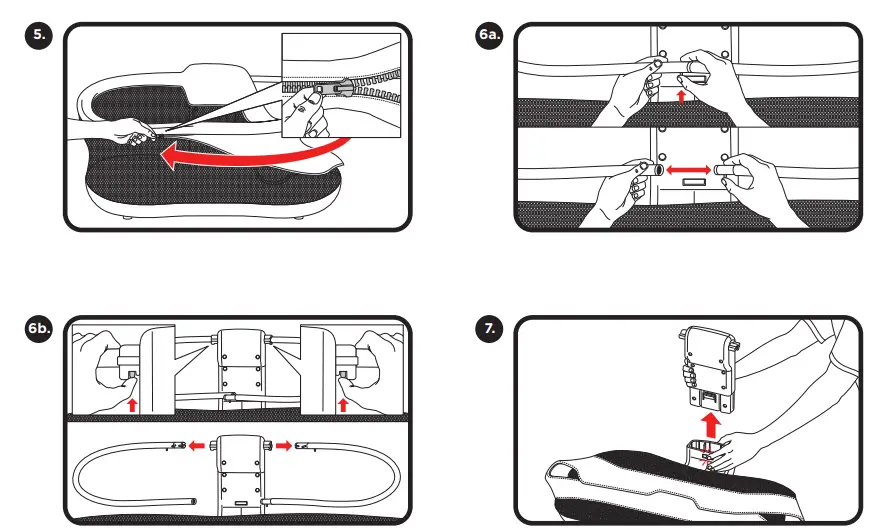 5.

6a.

6b.

7.